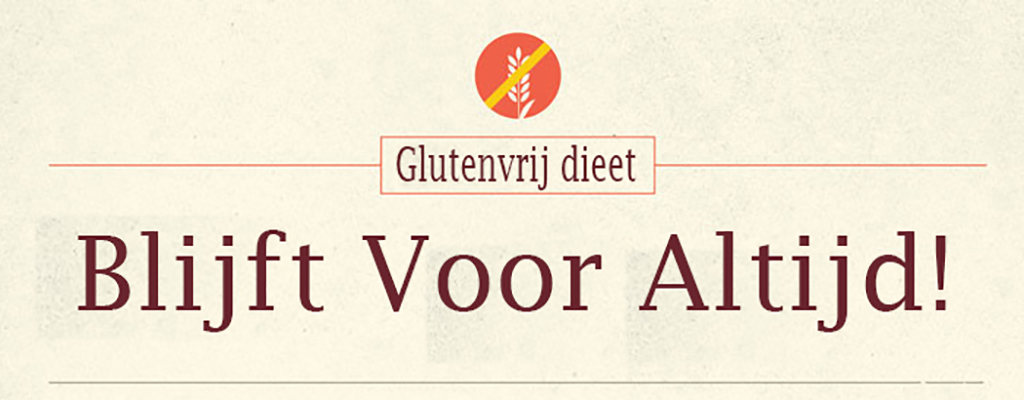 Glutenvrij dieet

Blijft Voor Altijd!